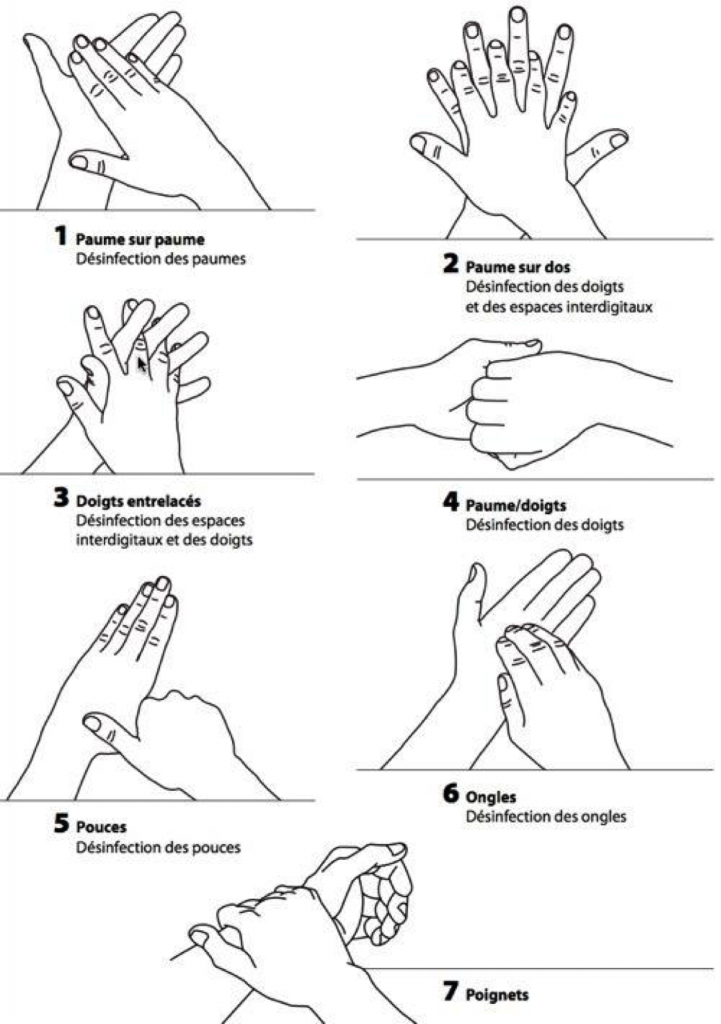 1 Paume sur paume
Désinfection des paumes

2 Paume sur dos
Désinfection des doigts et des espaces interdigitaux

3 Doigts entrelacés
Désinfection des espaces interdigitaux et des doigts

4 Paume/doigts
Désinfection des doigts

5 Pouces
Désinfection des pouces

6 Ongles
Désinfection des ongles

7 Poignets